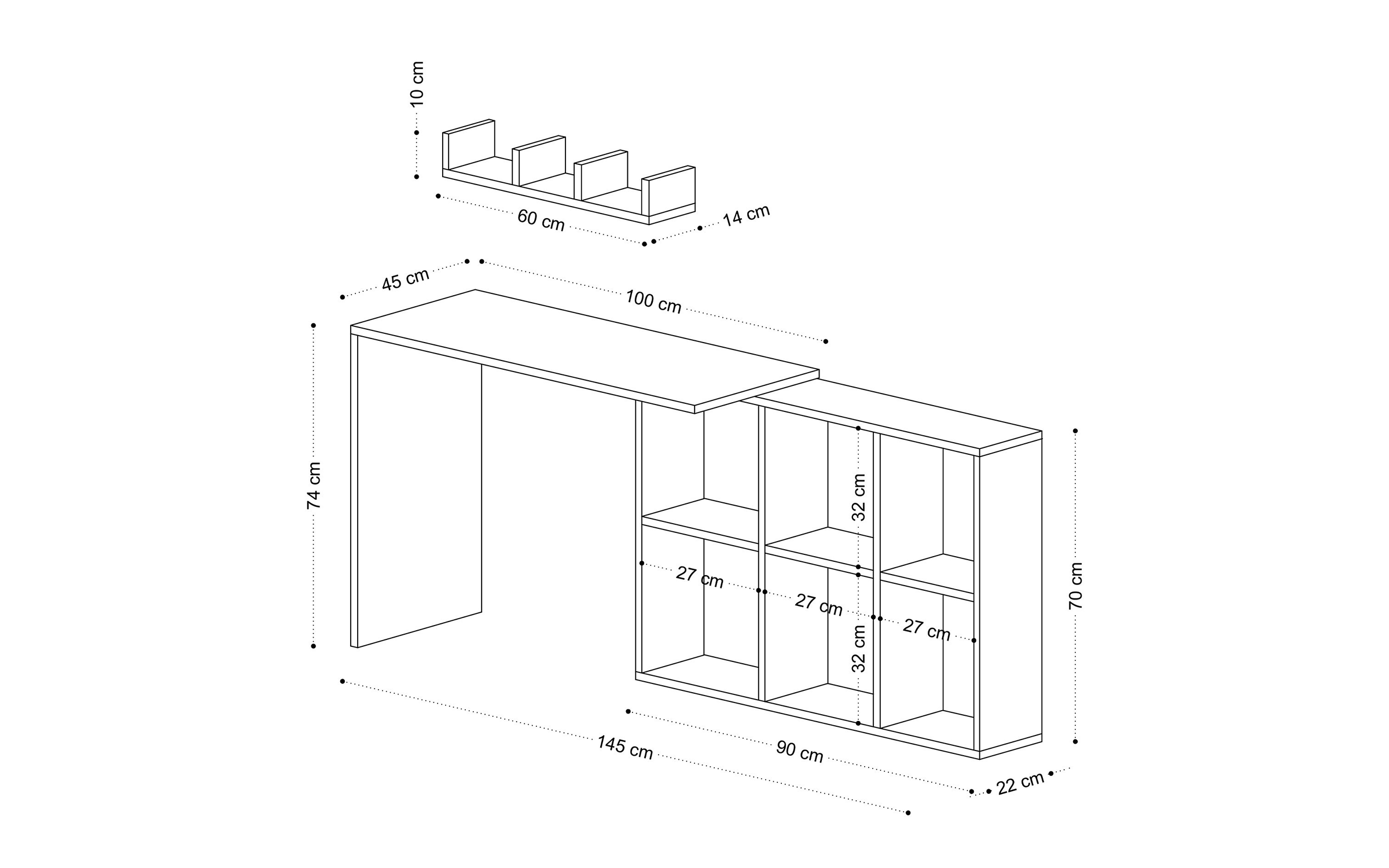 10 cm
60 cm
14 cm
45 cm
100 cm
74 cm
32 cm
27 cm
27 cm
27 cm
32 cm
70 cm
145 cm
90 cm
22 cm